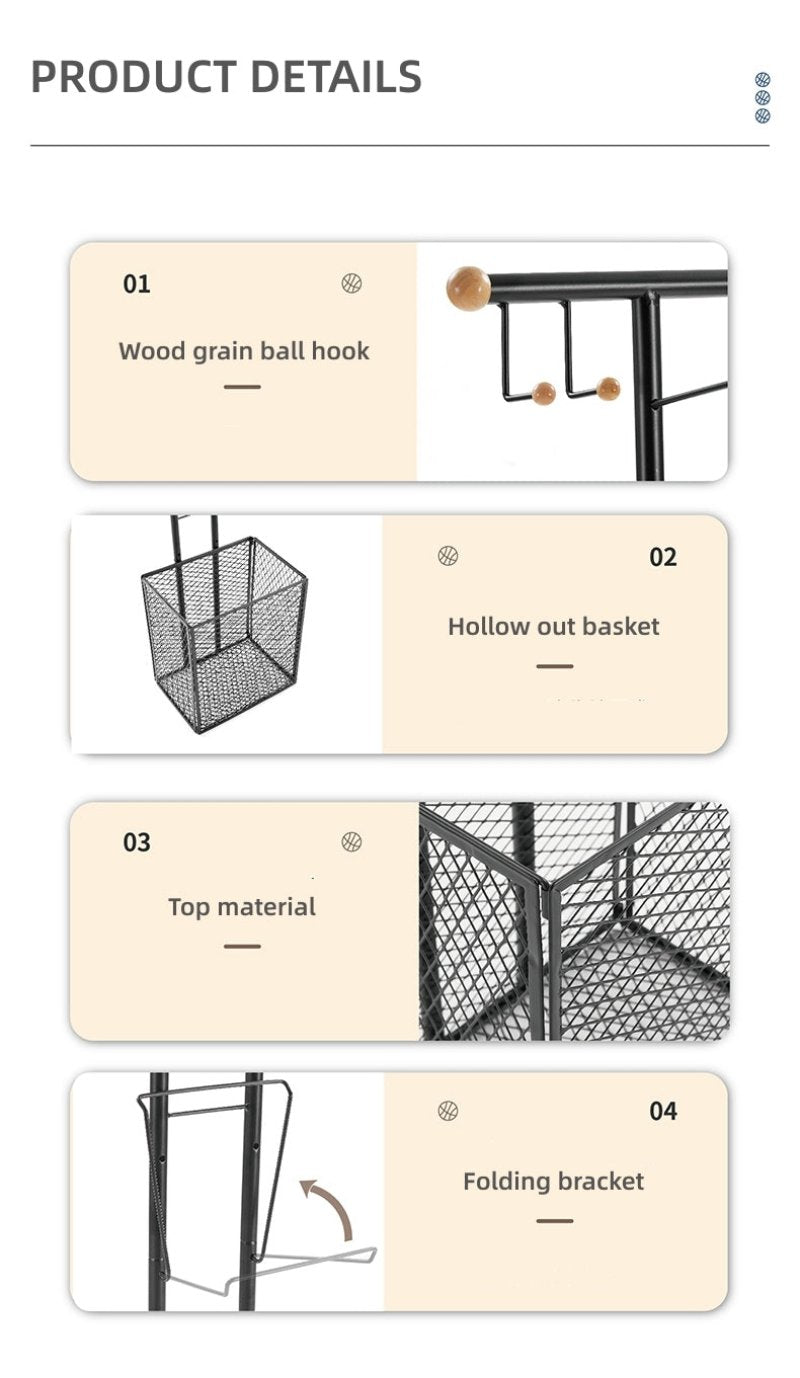 PRODUCT DETAILS

01

Wood grain ball hook

02

Hollow out basket

03

Top material

04

Folding bracket